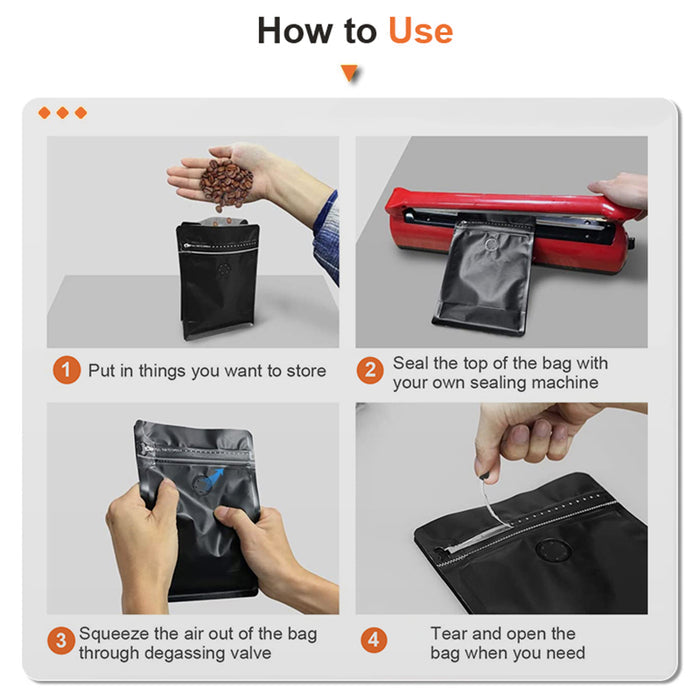 How to Use

1 Put in things you want to store

2 Seal the top of the bag with your own sealing machine

3 Squeeze the air out of the bag through degassing valve

4 Tear and open the bag when you need